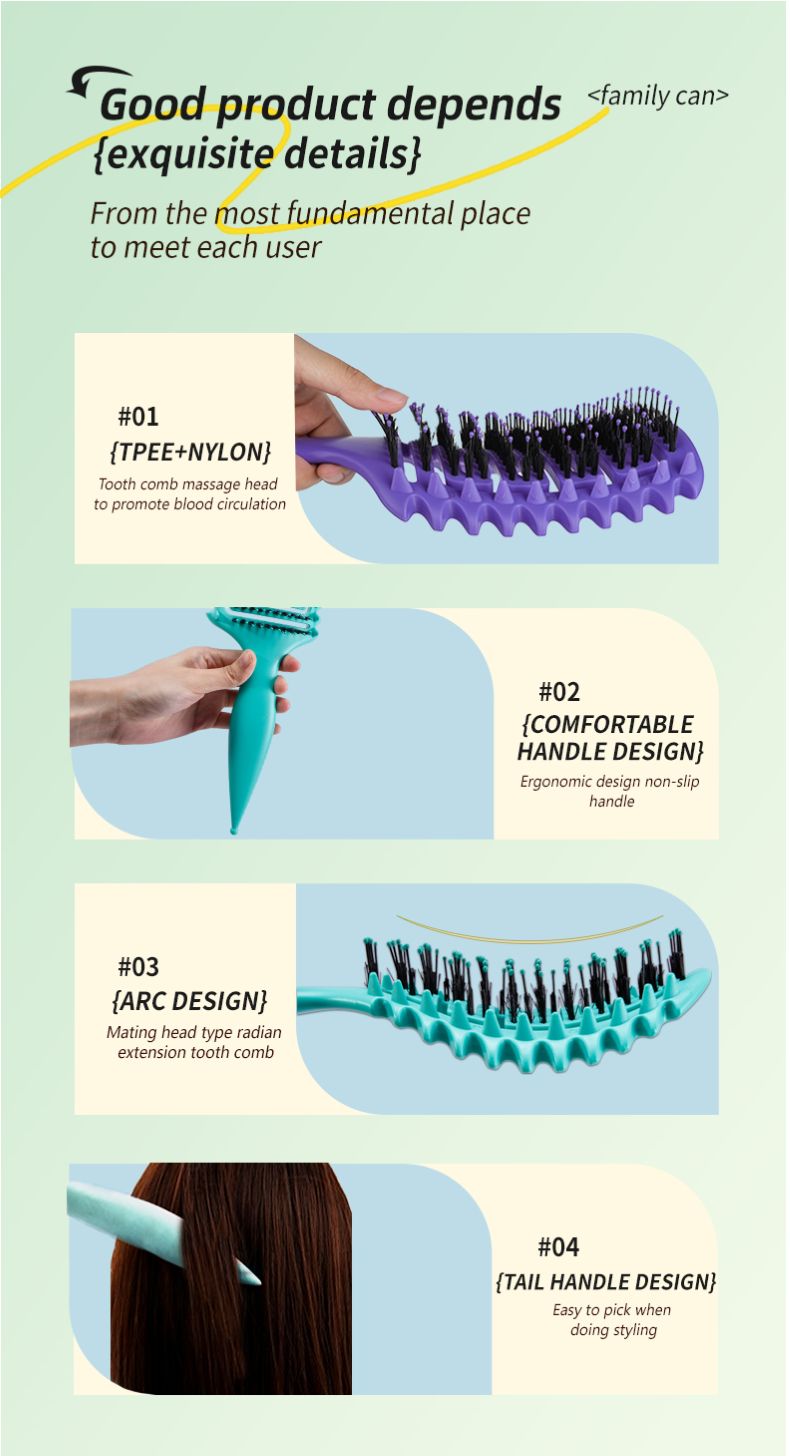 Good product depends
{exquisite details}

<family can>

From the most fundamental place to meet each user

#01
{TPEE+NYLON}
Tooth comb massage head to promote blood circulation

#02
{COMFORTABLE HANDLE DESIGN}
Ergonomic design non-slip handle

#03
{ARC DESIGN}
Mating head type radian extension tooth comb

#04
{TAIL HANDLE DESIGN}
Easy to pick when doing styling