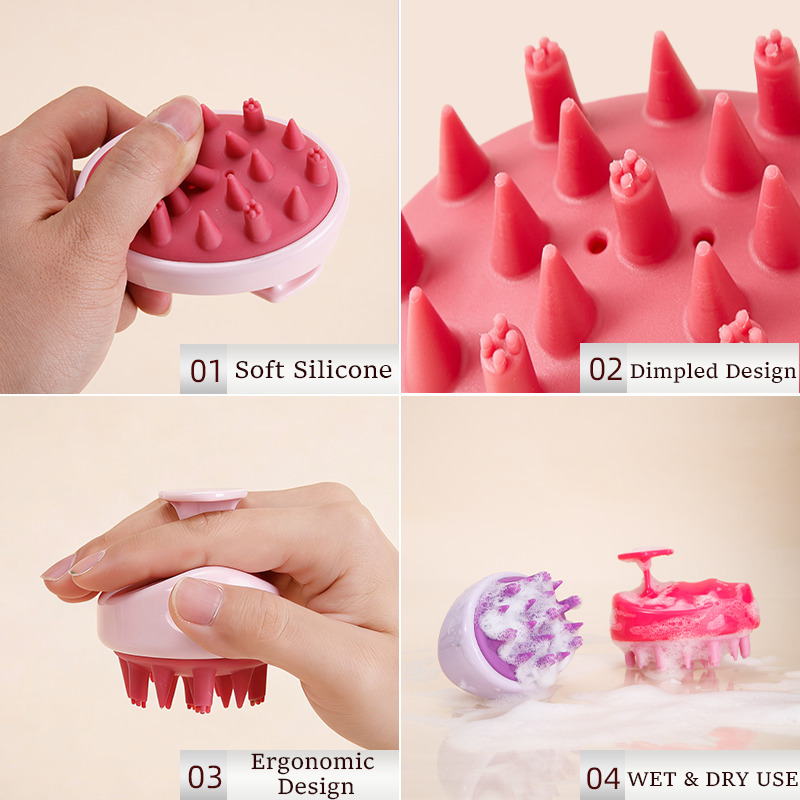 01 Soft Silicone

02 Dimpled Design

03 Ergonomic Design

04 WET & DRY USE